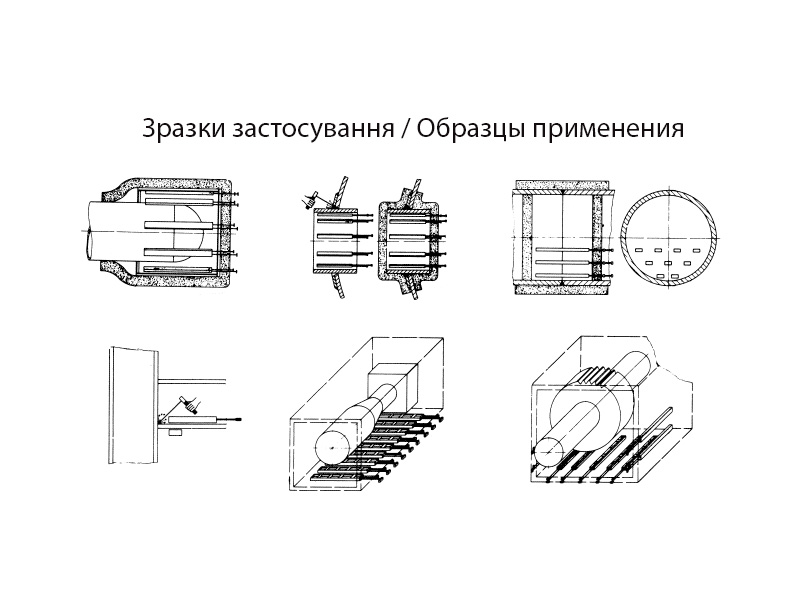 Зразки застосування / Образцы применения